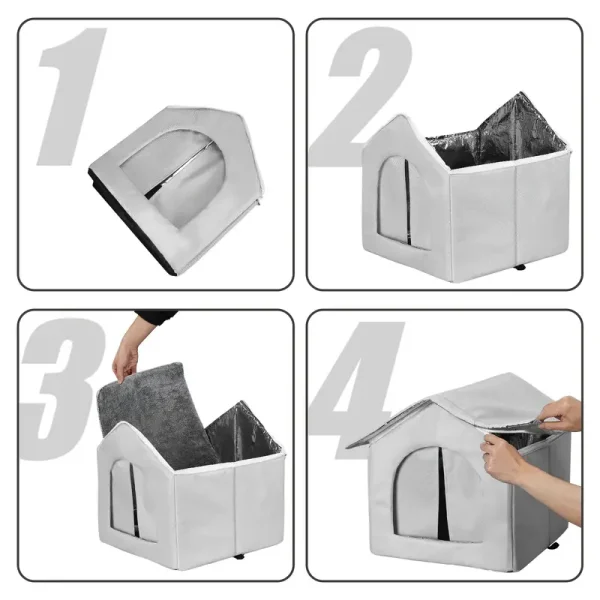 1

2

3

4